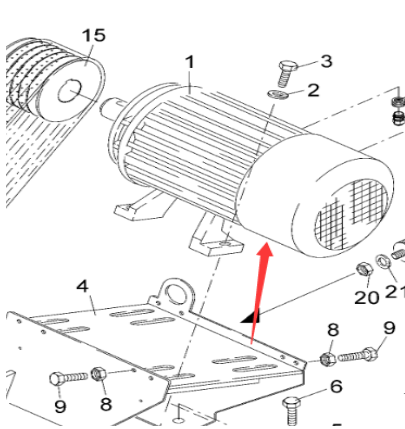 15
1
3
2
4
20
21
8
9
9
8
6