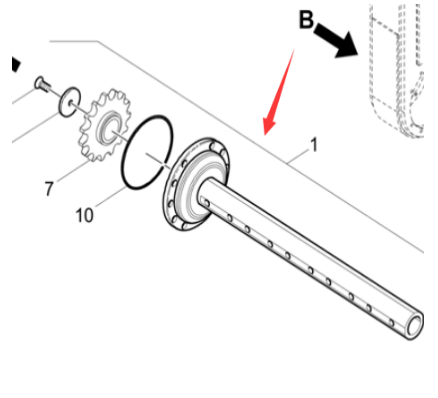 B
1
7
10