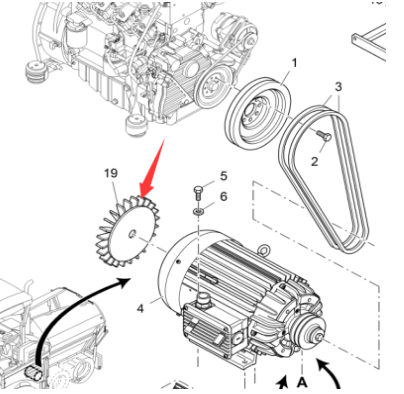 1
3
2
19
5
6
4
A