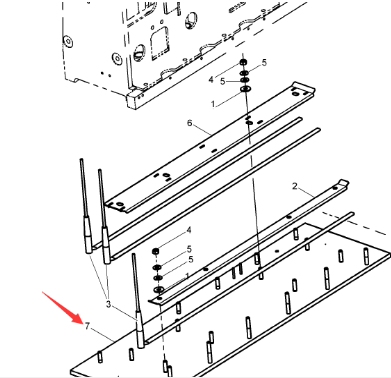 5
4
5
1
6
2
4
5
5
1
3
7