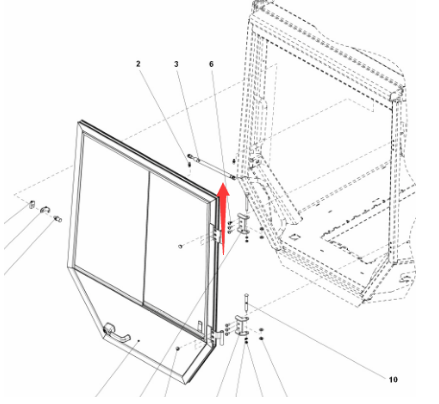 2
3
6
10