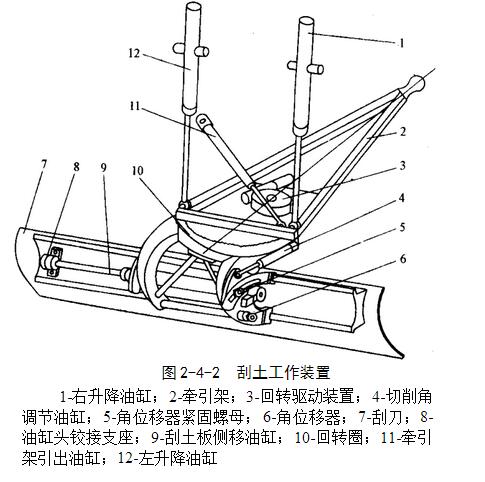 12
1
11
2
7
8
9
10
3
4
5
6

图 2-4-2　刮土工作装置

1-右升降油缸；2-牵引架；3-回转驱动装置；4-切削角调节油缸；5-角位移器紧固螺母；6-角位移器；7-刮刀；8-油缸头铰接支座；9-刮土板侧移油缸；10-回转圈；11-牵引架引出油缸；12-左升降油缸